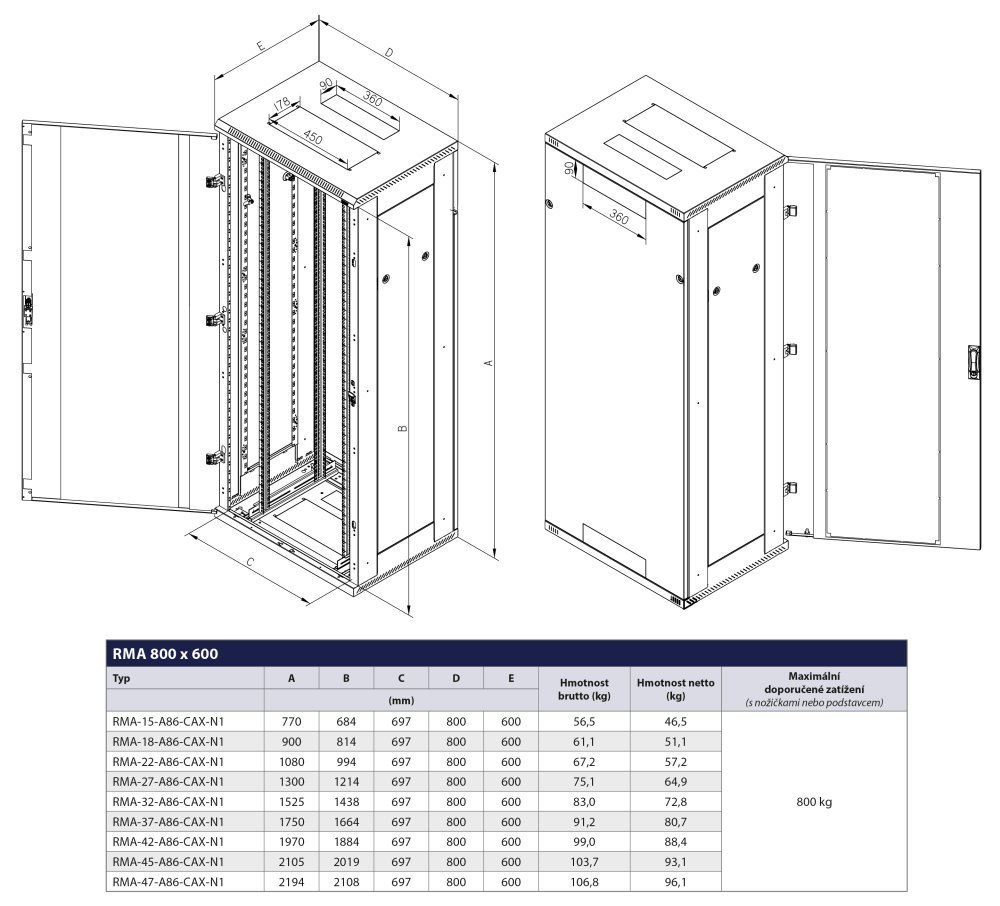 E
D
90
360
178
450
A
B
C
90
360

RMA 800 x 600

| Typ | A | B | C | D | E | Hmotnost brutto (kg) | Hmotnost netto (kg) | Maximální doporučené zatížení (s nožičkami nebo podstavcem) |
|---|---|---|---|---|---|---|---|---|
| | (mm) | | | | | | | |
| RMA-15-A86-CAX-N1 | 770 | 684 | 697 | 800 | 600 | 56,5 | 46,5 | 800 kg |
| RMA-18-A86-CAX-N1 | 900 | 814 | 697 | 800 | 600 | 61,1 | 51,1 | |
| RMA-22-A86-CAX-N1 | 1080 | 994 | 697 | 800 | 600 | 67,2 | 57,2 | |
| RMA-27-A86-CAX-N1 | 1300 | 1214 | 697 | 800 | 600 | 75,1 | 64,9 | |
| RMA-32-A86-CAX-N1 | 1525 | 1438 | 697 | 800 | 600 | 83,0 | 72,8 | |
| RMA-37-A86-CAX-N1 | 1750 | 1664 | 697 | 800 | 600 | 91,2 | 80,7 | |
| RMA-42-A86-CAX-N1 | 1970 | 1884 | 697 | 800 | 600 | 99,0 | 88,4 | |
| RMA-45-A86-CAX-N1 | 2105 | 2019 | 697 | 800 | 600 | 103,7 | 93,1 | |
| RMA-47-A86-CAX-N1 | 2194 | 2108 | 697 | 800 | 600 | 106,8 | 96,1 | |